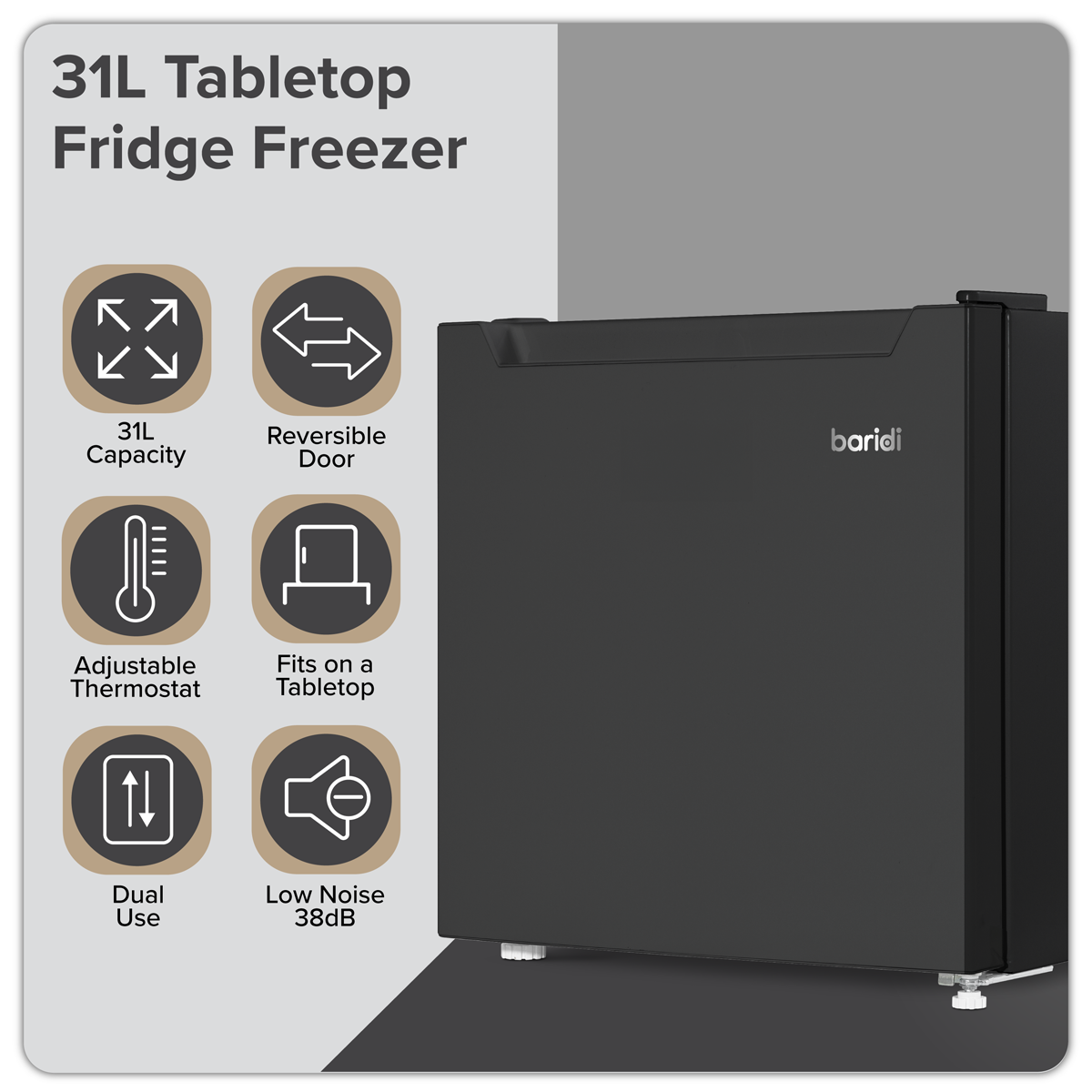 31L Tabletop Fridge Freezer

31L Capacity

Reversible Door

Adjustable Thermostat

Fits on a Tabletop

Dual Use

Low Noise 38dB

baridi