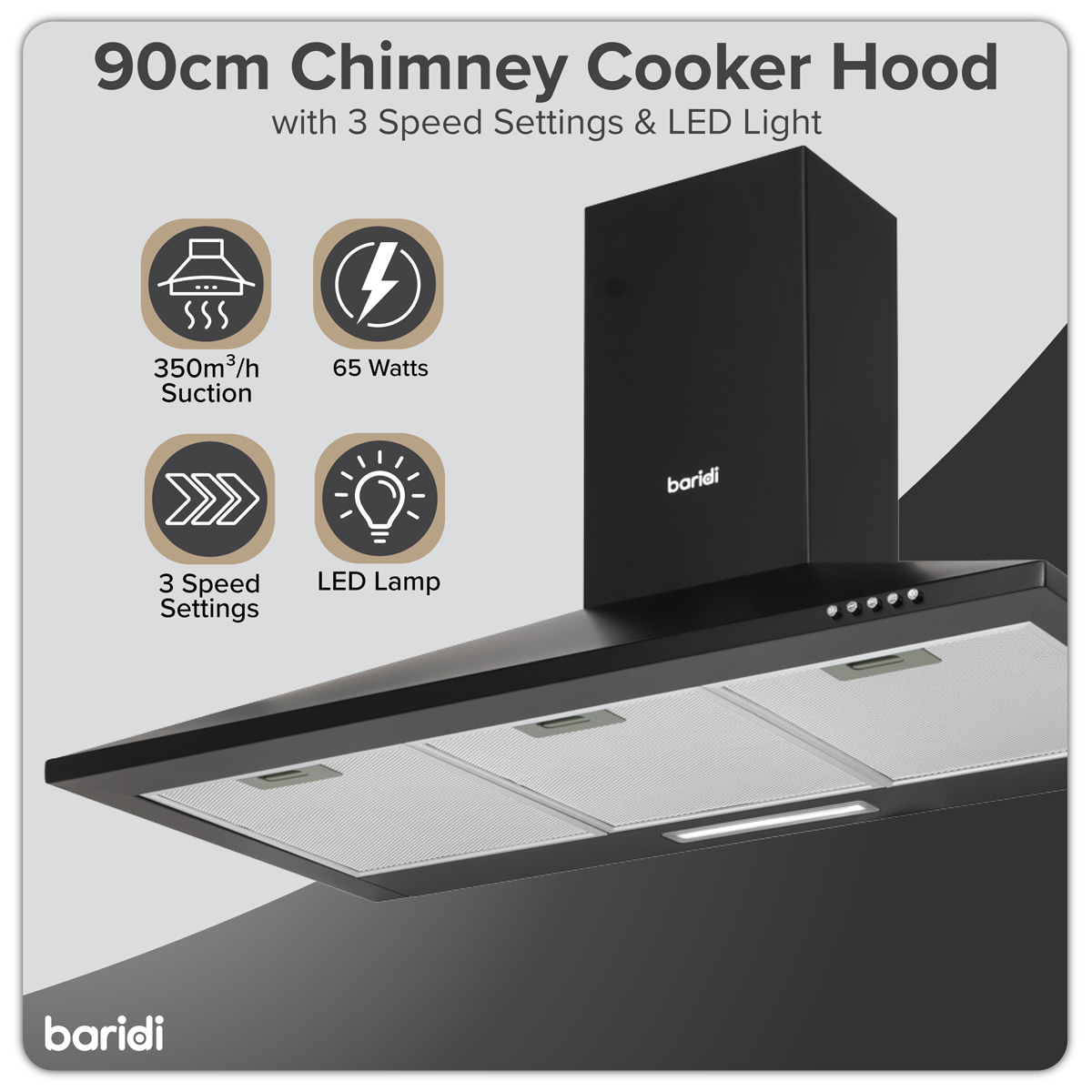 90cm Chimney Cooker Hood
with 3 Speed Settings & LED Light

$350m^3/h$ Suction

65 Watts

3 Speed Settings

LED Lamp

baridi

baridi