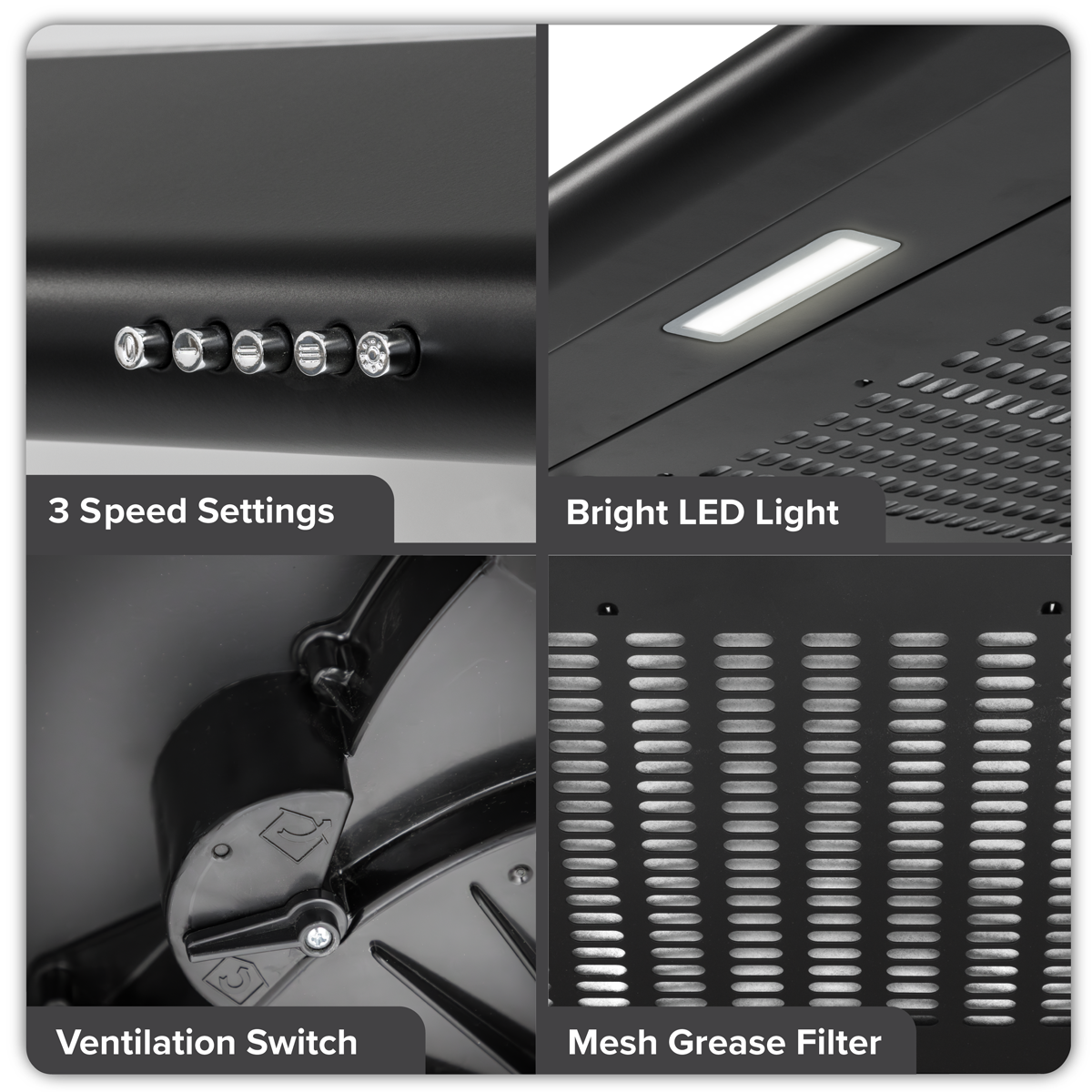 3 Speed Settings

Bright LED Light

Ventilation Switch

Mesh Grease Filter