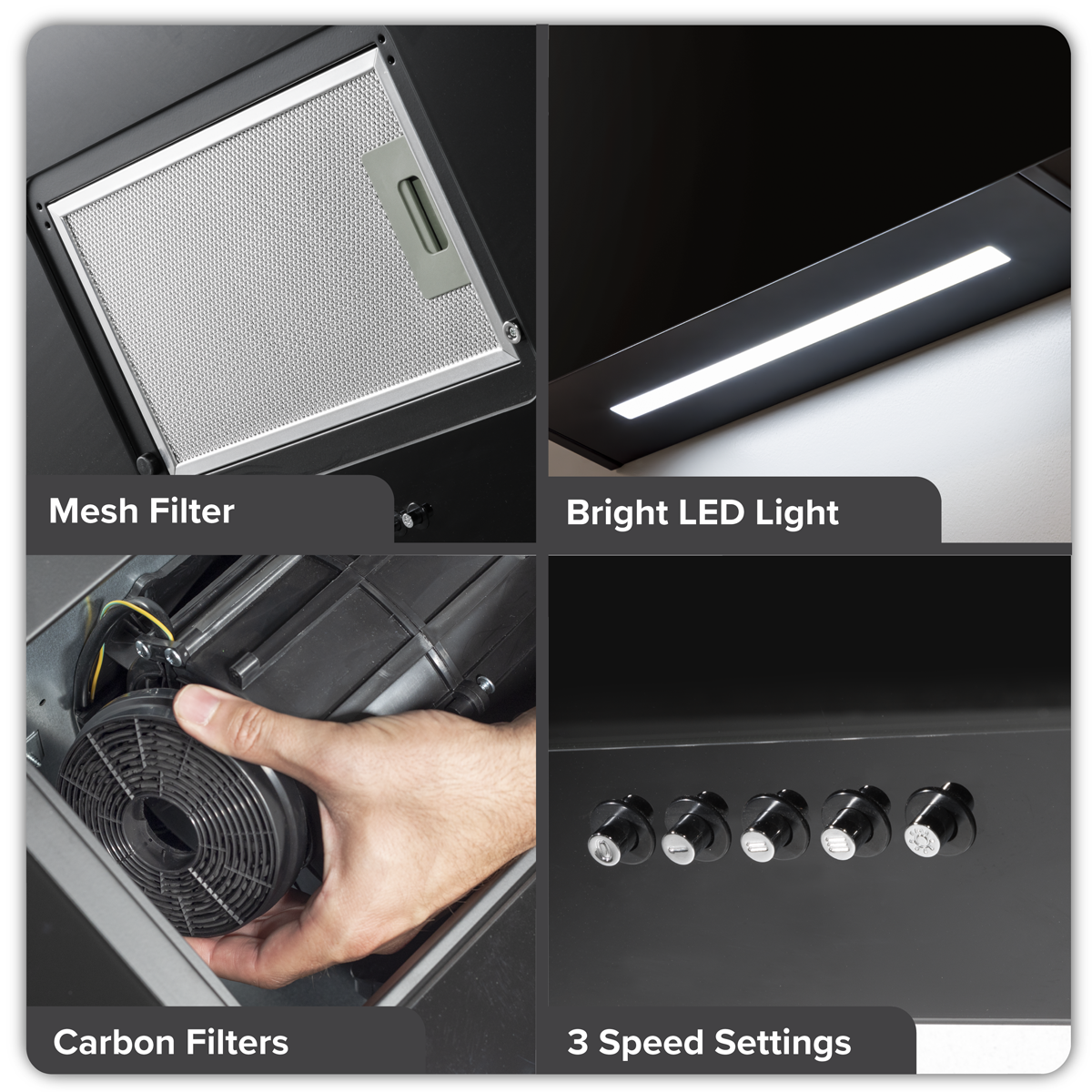 Mesh Filter

Bright LED Light

Carbon Filters

3 Speed Settings