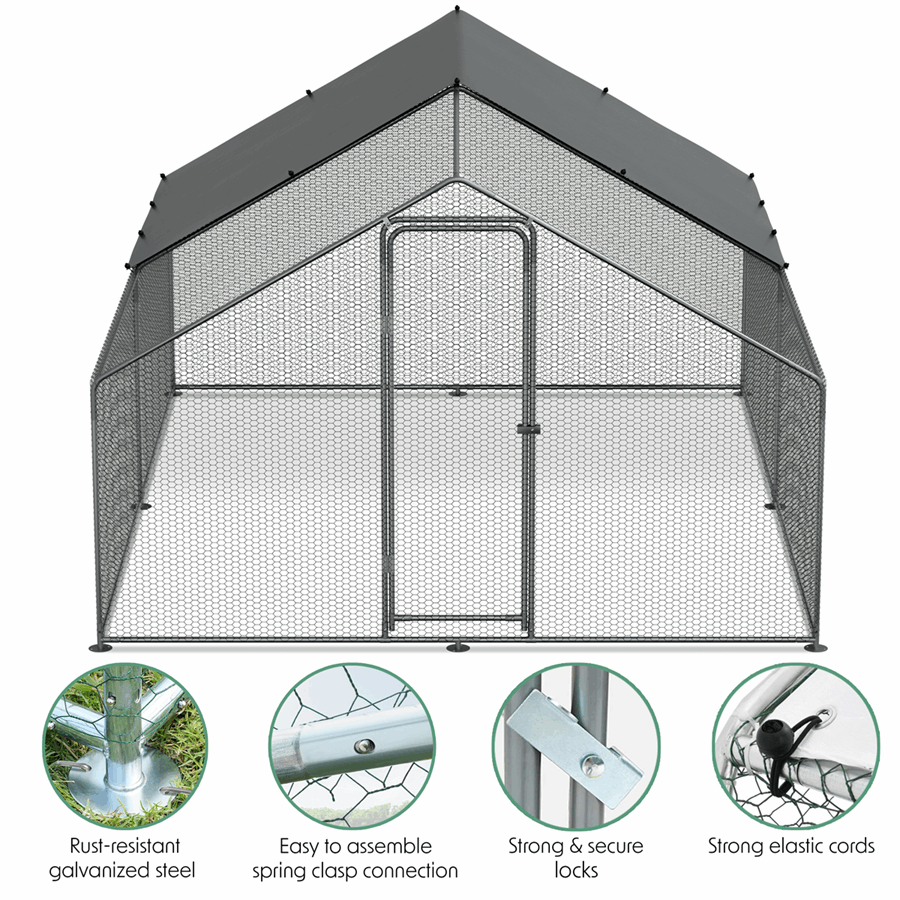 Rust-resistant galvanized steel

Easy to assemble spring clasp connection

Strong & secure locks

Strong elastic cords